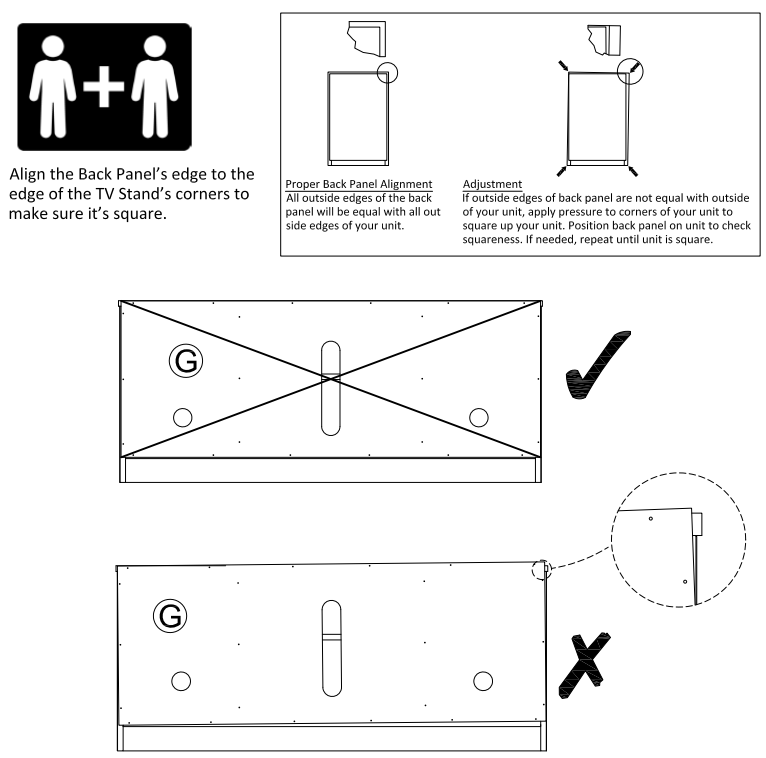 Align the Back Panel's edge to the edge of the TV Stand's corners to make sure it's square.

Proper Back Panel Alignment
All outside edges of the back panel will be equal with all out side edges of your unit.

Adjustment
If outside edges of back panel are not equal with outside of your unit, apply pressure to corners of your unit to square up your unit. Position back panel on unit to check squareness. If needed, repeat until unit is square.

G

G