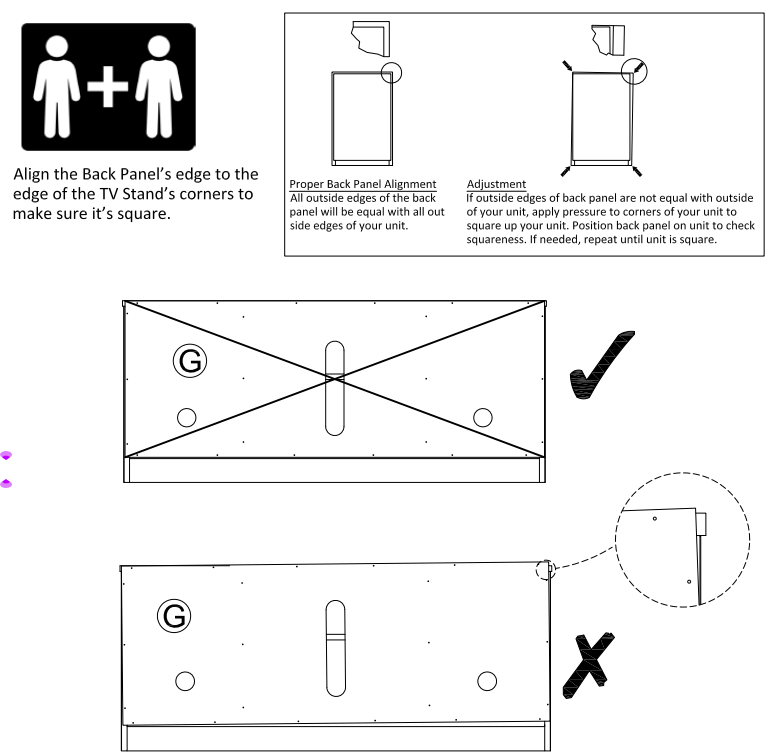 Align the Back Panel's edge to the edge of the TV Stand's corners to make sure it's square.

Proper Back Panel Alignment
All outside edges of the back panel will be equal with all out side edges of your unit.

Adjustment
If outside edges of back panel are not equal with outside of your unit, apply pressure to corners of your unit to square up your unit. Position back panel on unit to check squareness. If needed, repeat until unit is square.

G

G