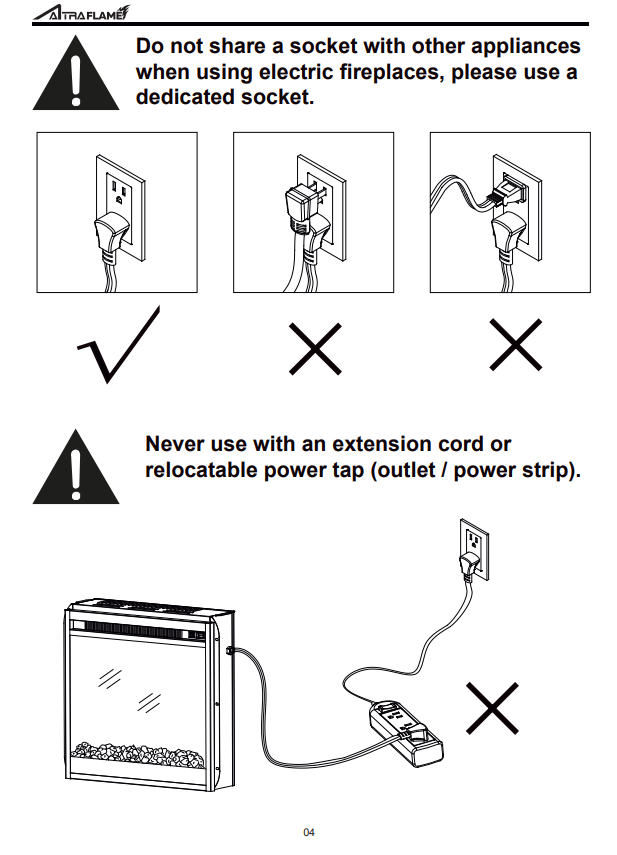 ALTRAFLAME

Do not share a socket with other appliances when using electric fireplaces, please use a dedicated socket.

Never use with an extension cord or relocatable power tap (outlet / power strip).

04